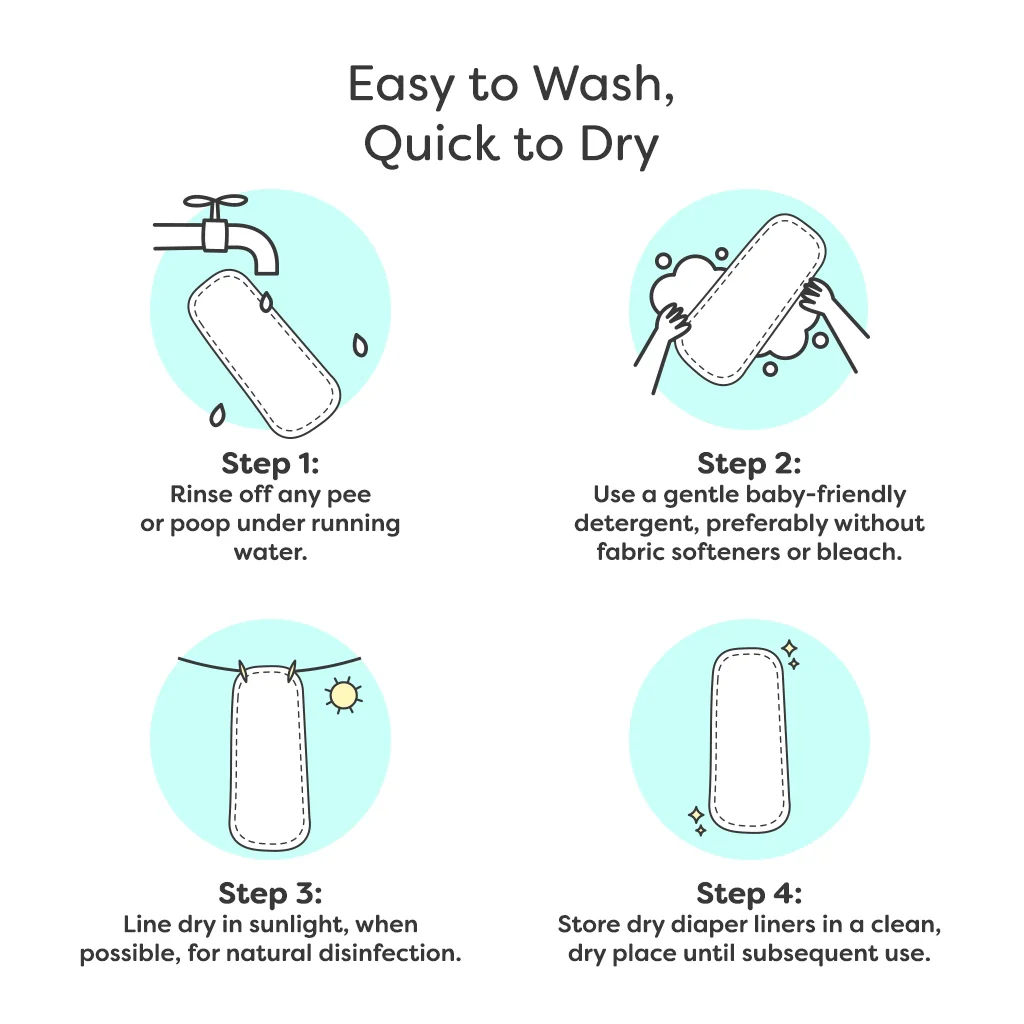 Easy to Wash,
Quick to Dry

Step 1:
Rinse off any pee or poop under running water.

Step 2:
Use a gentle baby-friendly detergent, preferably without fabric softeners or bleach.

Step 3:
Line dry in sunlight, when possible, for natural disinfection.

Step 4:
Store dry diaper liners in a clean, dry place until subsequent use.